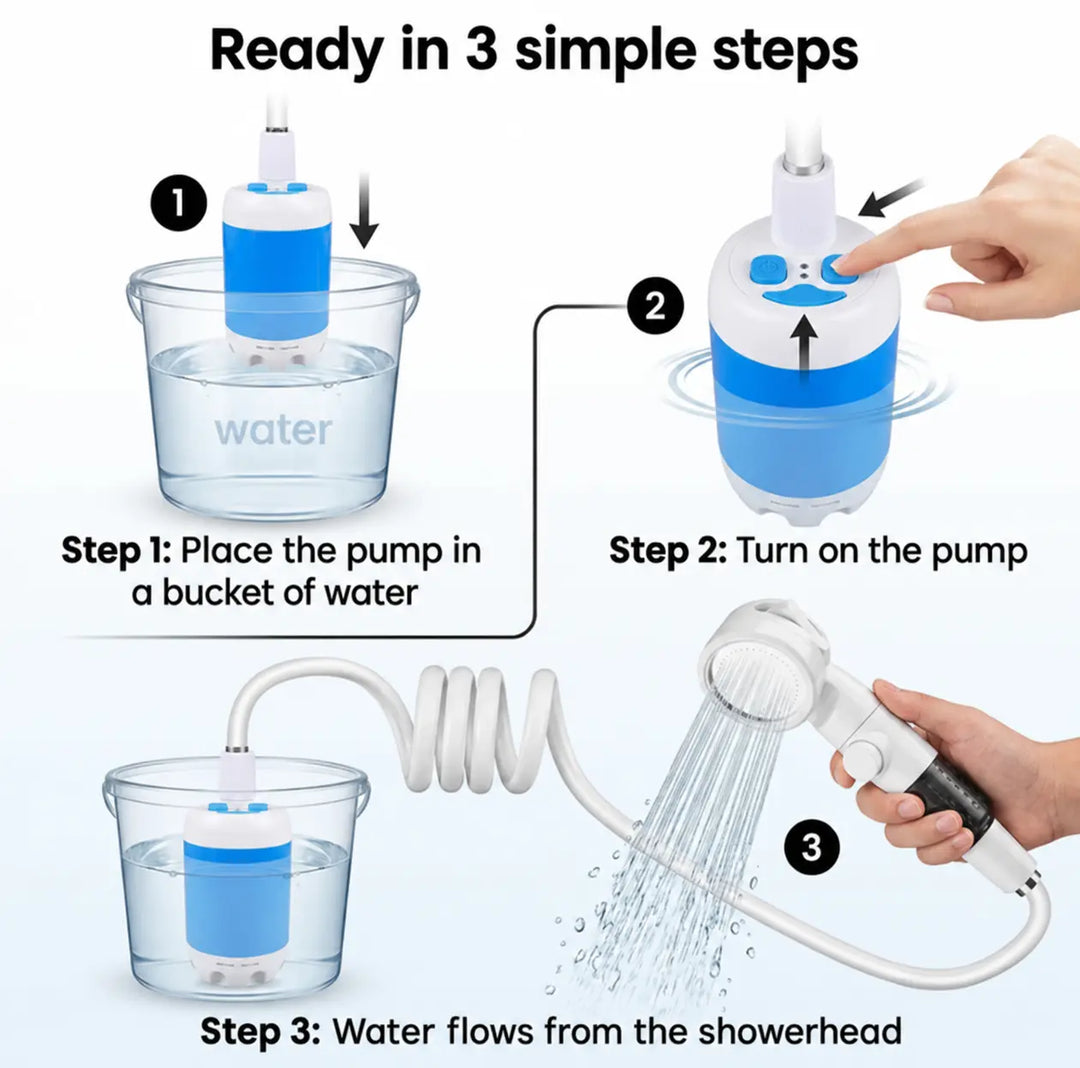 Ready in 3 simple steps

1

water

Step 1: Place the pump in a bucket of water

2

Step 2: Turn on the pump

3

Step 3: Water flows from the showerhead